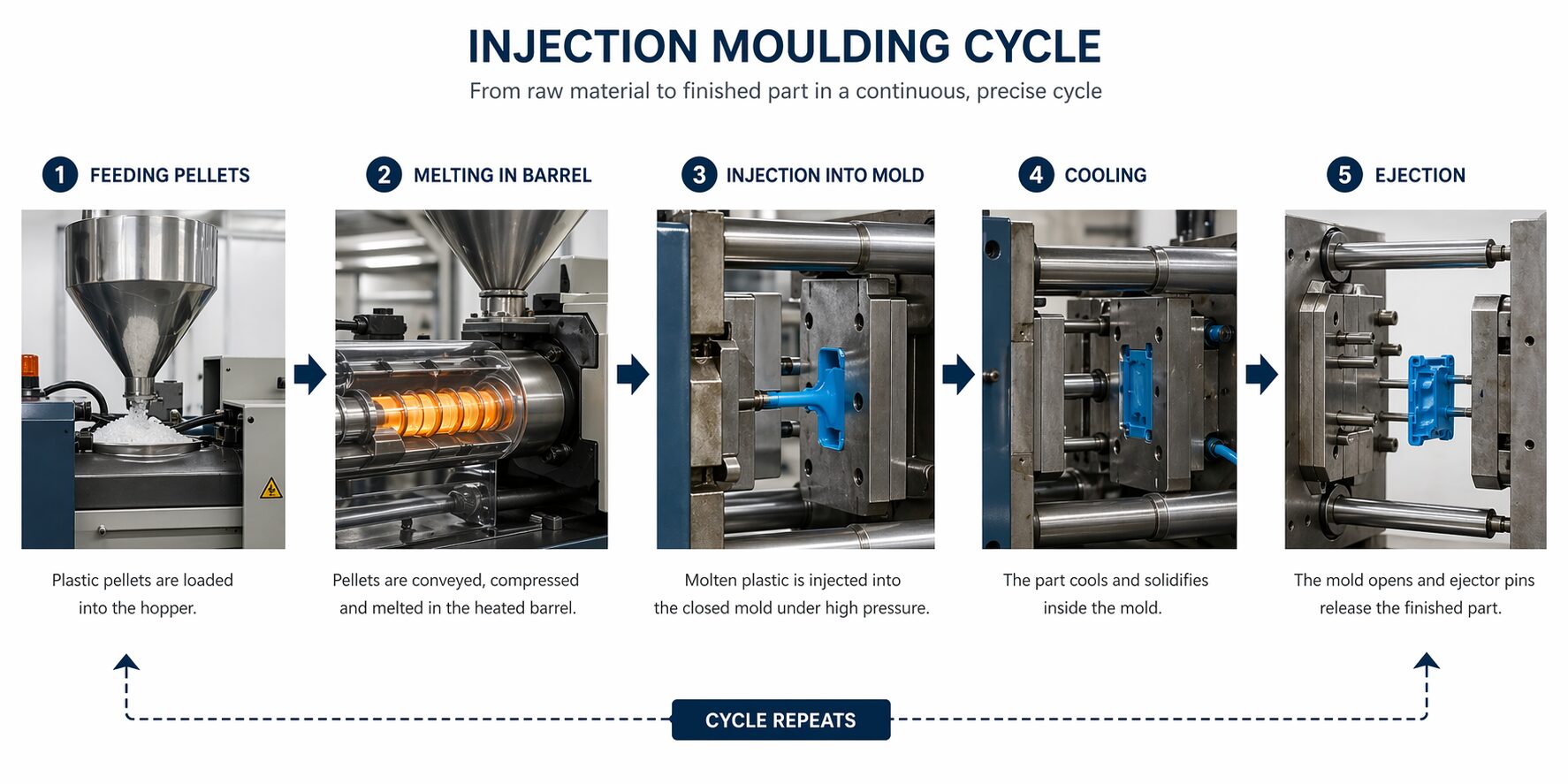 INJECTION MOULDING CYCLE

From raw material to finished part in a continuous, precise cycle

1 FEEDING PELLETS

Plastic pellets are loaded into the hopper.

2 MELTING IN BARREL

Pellets are conveyed, compressed and melted in the heated barrel.

3 INJECTION INTO MOLD

Molten plastic is injected into the closed mold under high pressure.

4 COOLING

The part cools and solidifies inside the mold.

5 EJECTION

The mold opens and ejector pins release the finished part.

CYCLE REPEATS